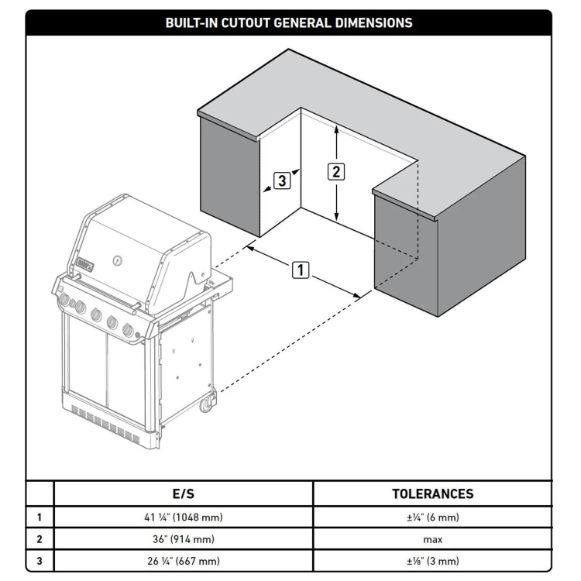 BUILT-IN CUTOUT GENERAL DIMENSIONS

3
2
1

| | E/S | TOLERANCES |
|---|---|---|
| 1 | 41 ¼" (1048 mm) | ±¼" (6 mm) |
| 2 | 36" (914 mm) | max |
| 3 | 26 ¼" (667 mm) | ±⅛" (3 mm) |